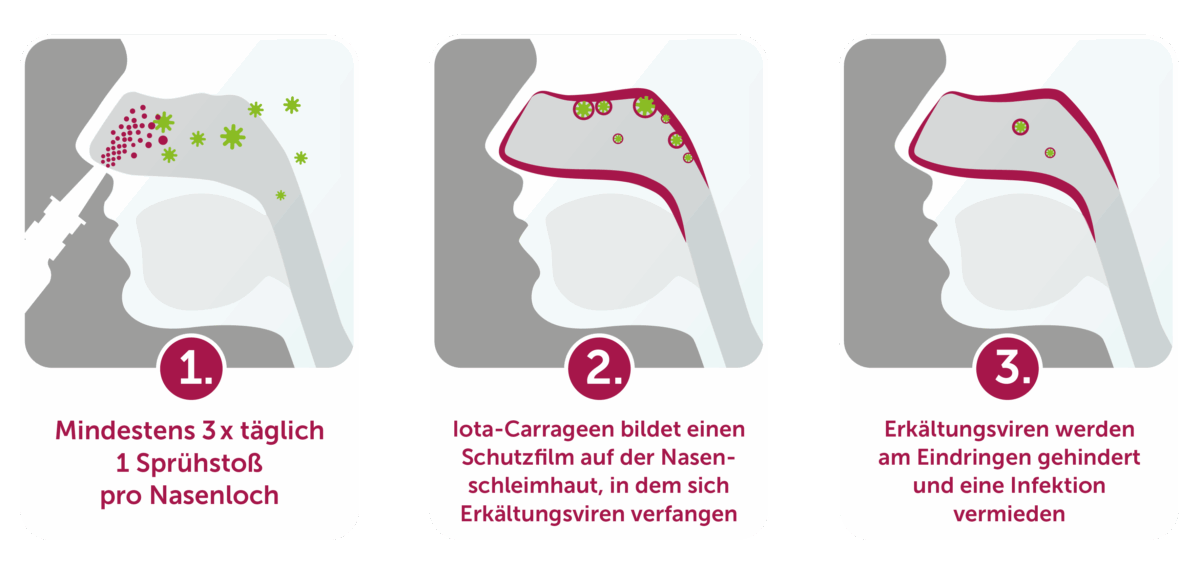 1.

Mindestens 3 x täglich 1 Sprühstoß pro Nasenloch

2.

Iota-Carrageen bildet einen Schutzfilm auf der Nasenschleimhaut, in dem sich Erkältungsviren verfangen

3.

Erkältungsviren werden am Eindringen gehindert und eine Infektion vermieden