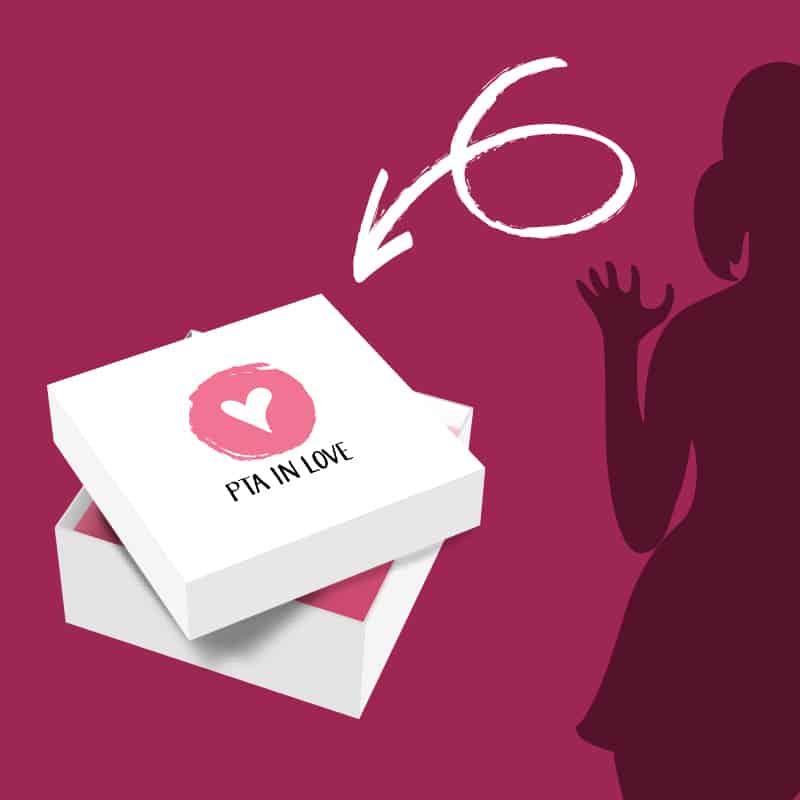 PTA IN LOVE