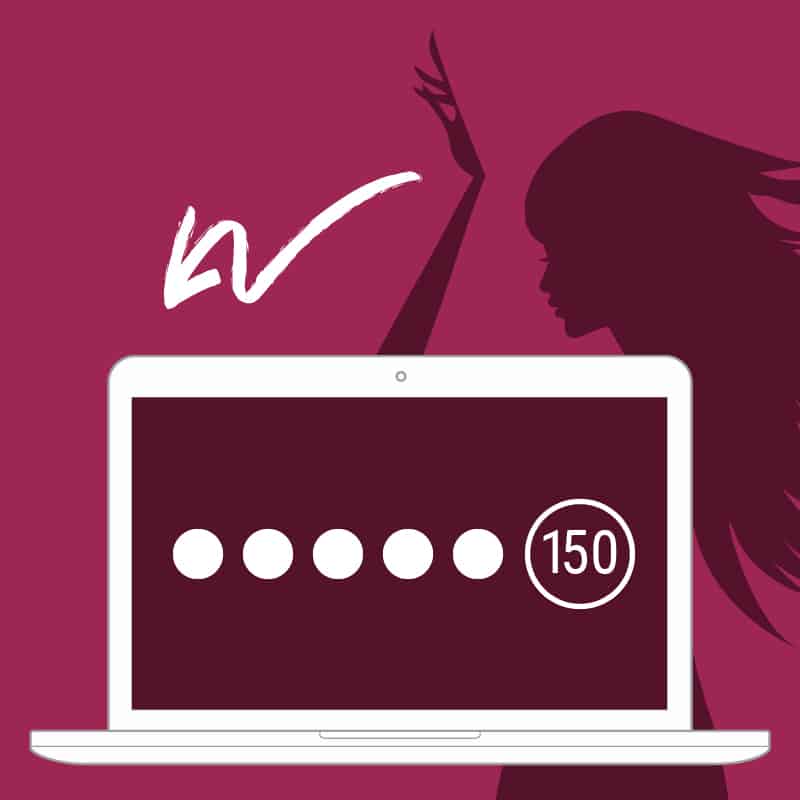 150